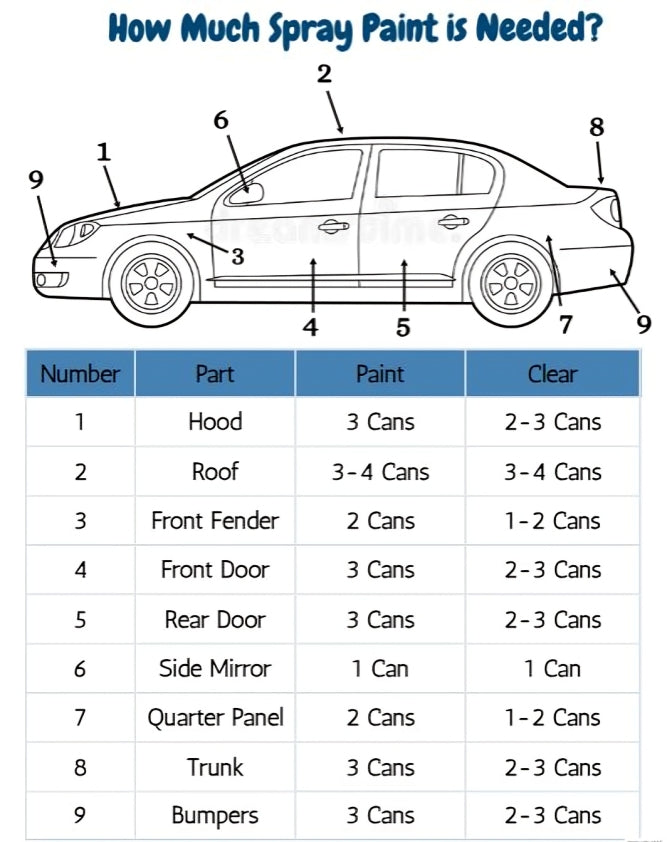 How Much Spray Paint is Needed?

2
6
8
1
9
3
4
5
7
9

| Number | Part | Paint | Clear |
|---|---|---|---|
| 1 | Hood | 3 Cans | 2-3 Cans |
| 2 | Roof | 3-4 Cans | 3-4 Cans |
| 3 | Front Fender | 2 Cans | 1-2 Cans |
| 4 | Front Door | 3 Cans | 2-3 Cans |
| 5 | Rear Door | 3 Cans | 2-3 Cans |
| 6 | Side Mirror | 1 Can | 1 Can |
| 7 | Quarter Panel | 2 Cans | 1-2 Cans |
| 8 | Trunk | 3 Cans | 2-3 Cans |
| 9 | Bumpers | 3 Cans | 2-3 Cans |